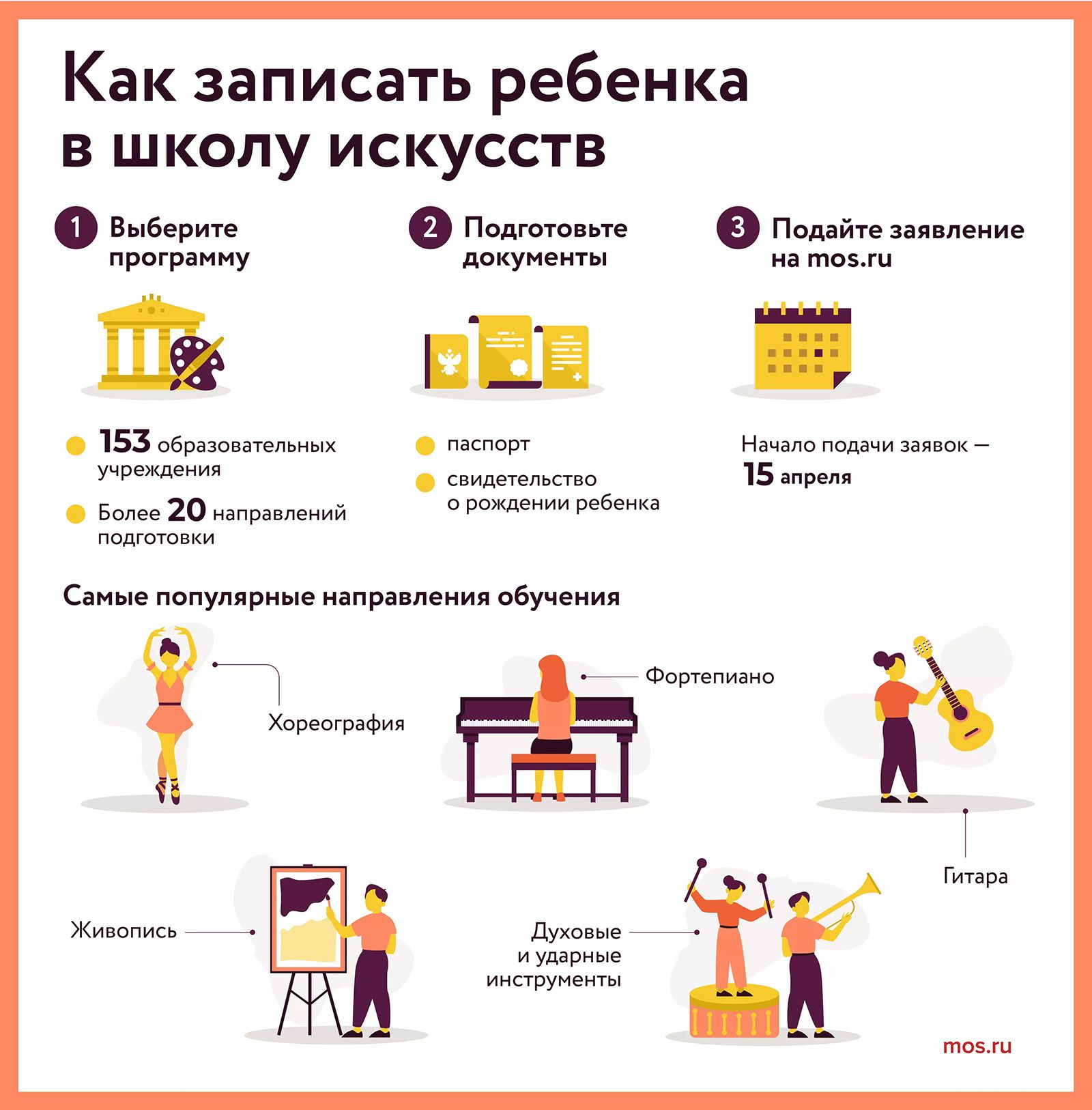 Как записать ребенка в школу искусств

1 Выберите программу

153 образовательных учреждения

Более 20 направлений подготовки

2 Подготовьте документы

паспорт

свидетельство о рождении ребенка

3 Подайте заявление на mos.ru

Начало подачи заявок — 15 апреля

Самые популярные направления обучения

Хореография

Фортепиано

Гитара

Живопись

Духовые и ударные инструменты

mos.ru